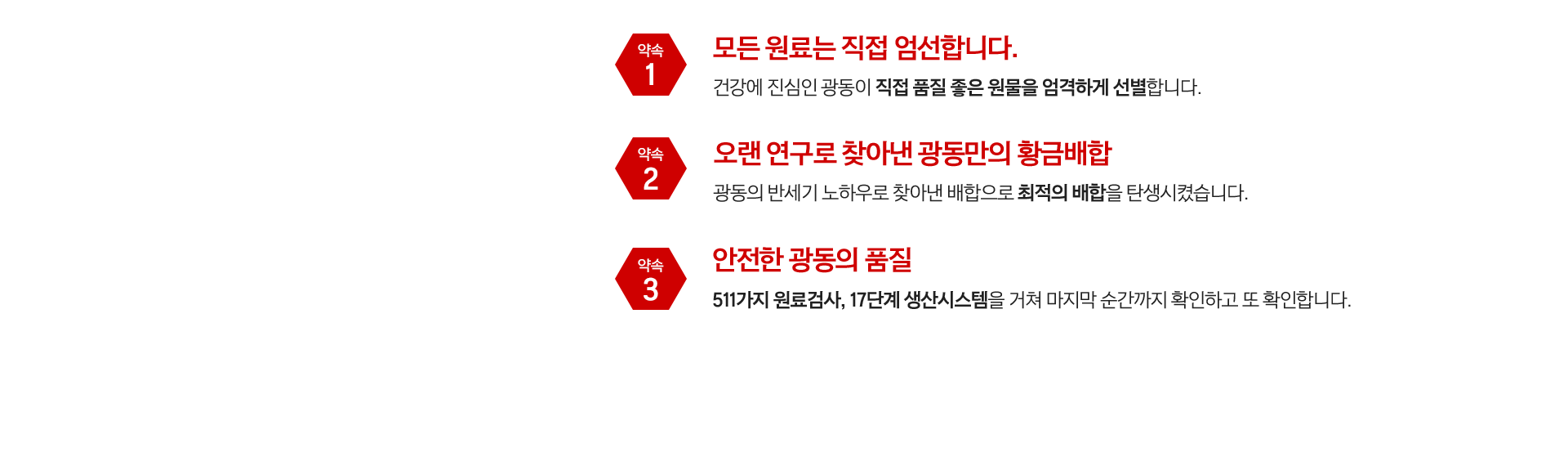 약속
1

모든 원료는 직접 엄선합니다.

건강에 진심인 광동이 직접 품질 좋은 원물을 엄격하게 선별합니다.

약속
2

오랜 연구로 찾아낸 광동만의 황금배합

광동의 반세기 노하우로 찾아낸 배합으로 최적의 배합을 탄생시켰습니다.

약속
3

안전한 광동의 품질

511가지 원료검사, 17단계 생산시스템을 거쳐 마지막 순간까지 확인하고 또 확인합니다.